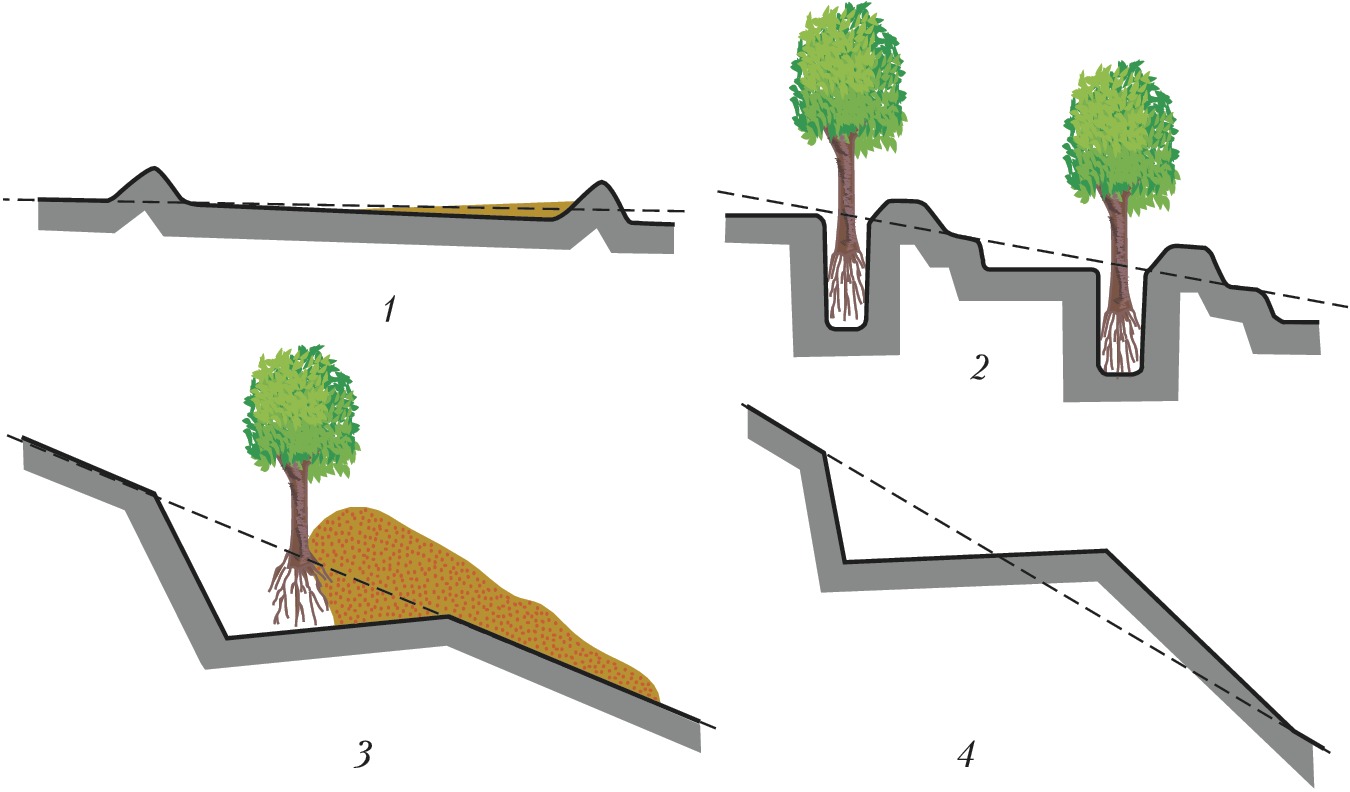 1

2

3

4