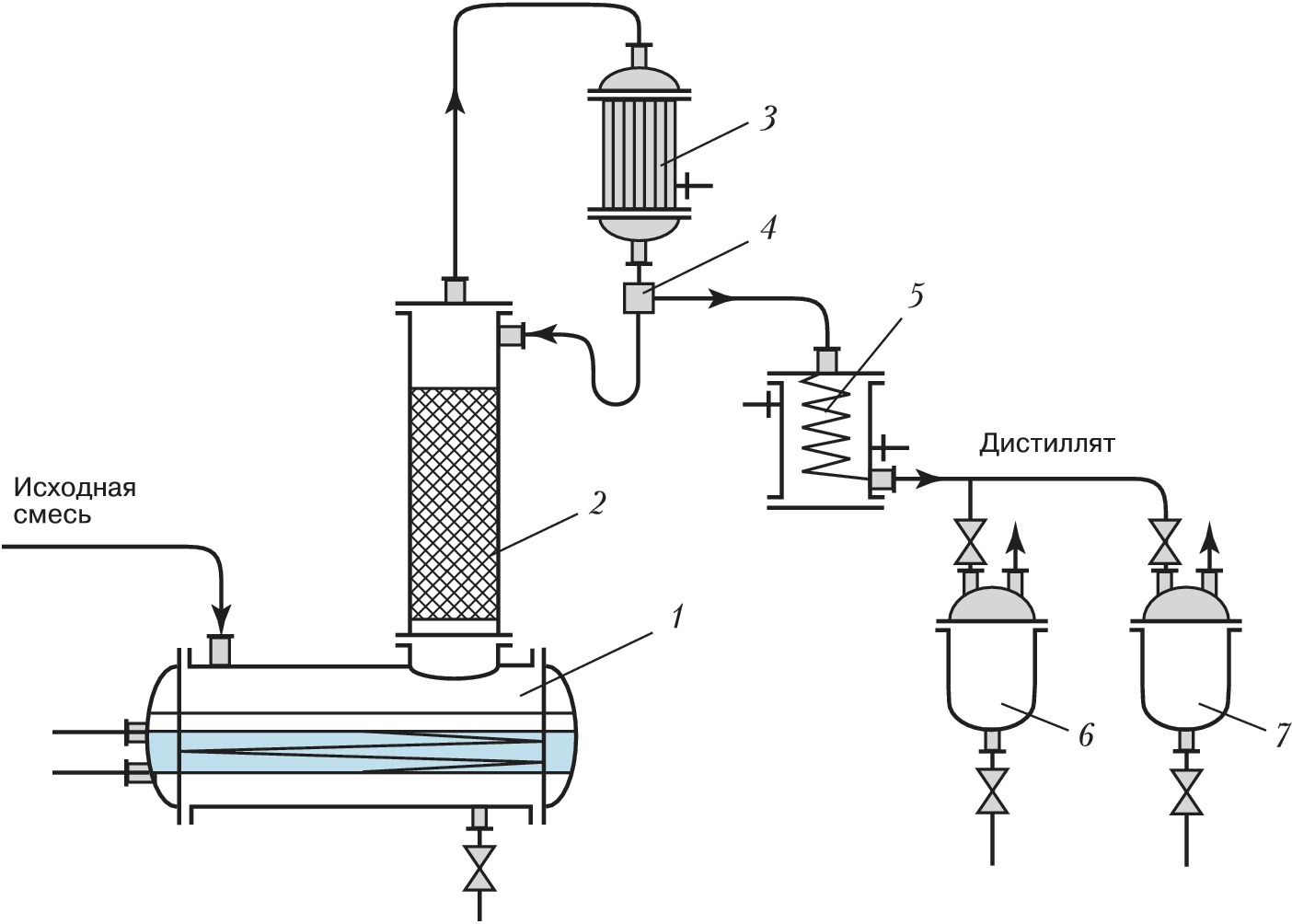 3
4
5
Дистиллят
Исходная смесь
2
1
6
7