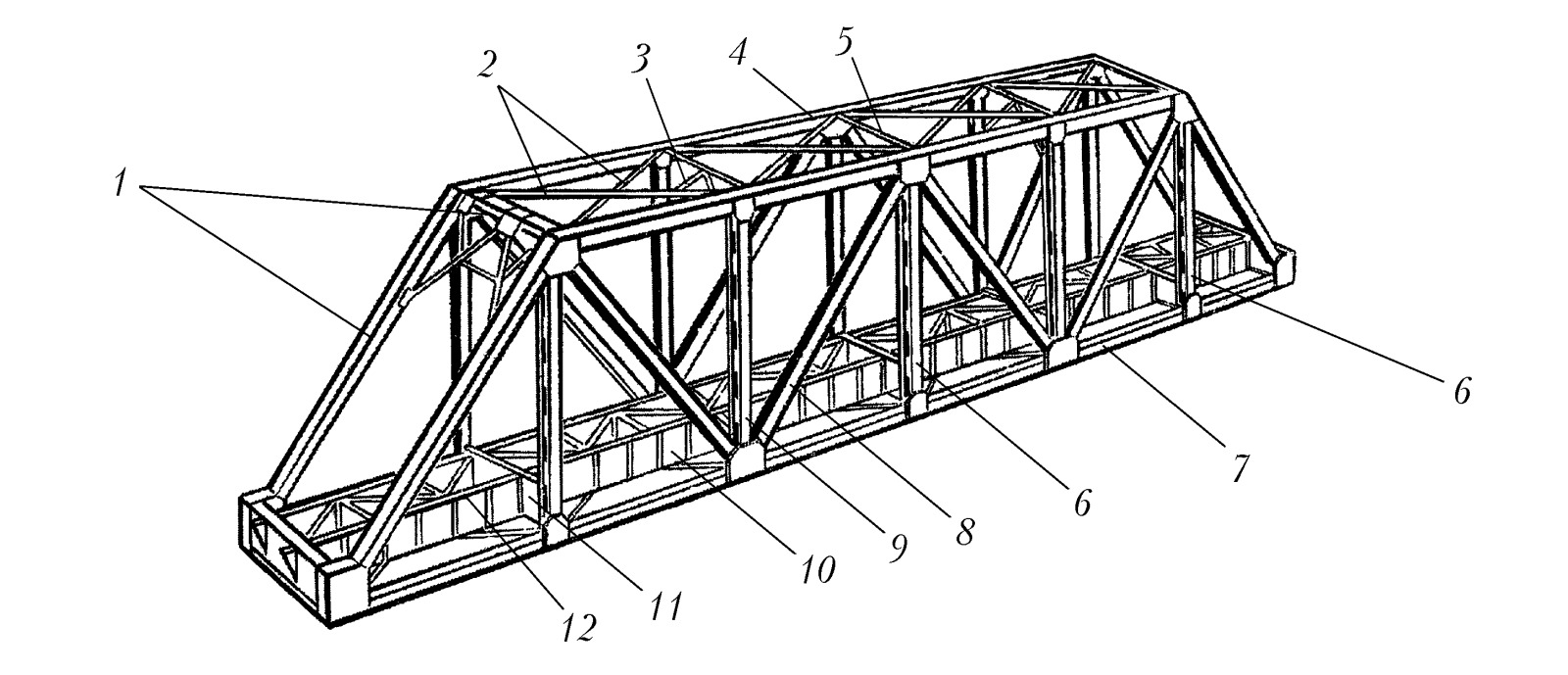 1
2
3
4
5
6
7
6
8
9
10
11
12