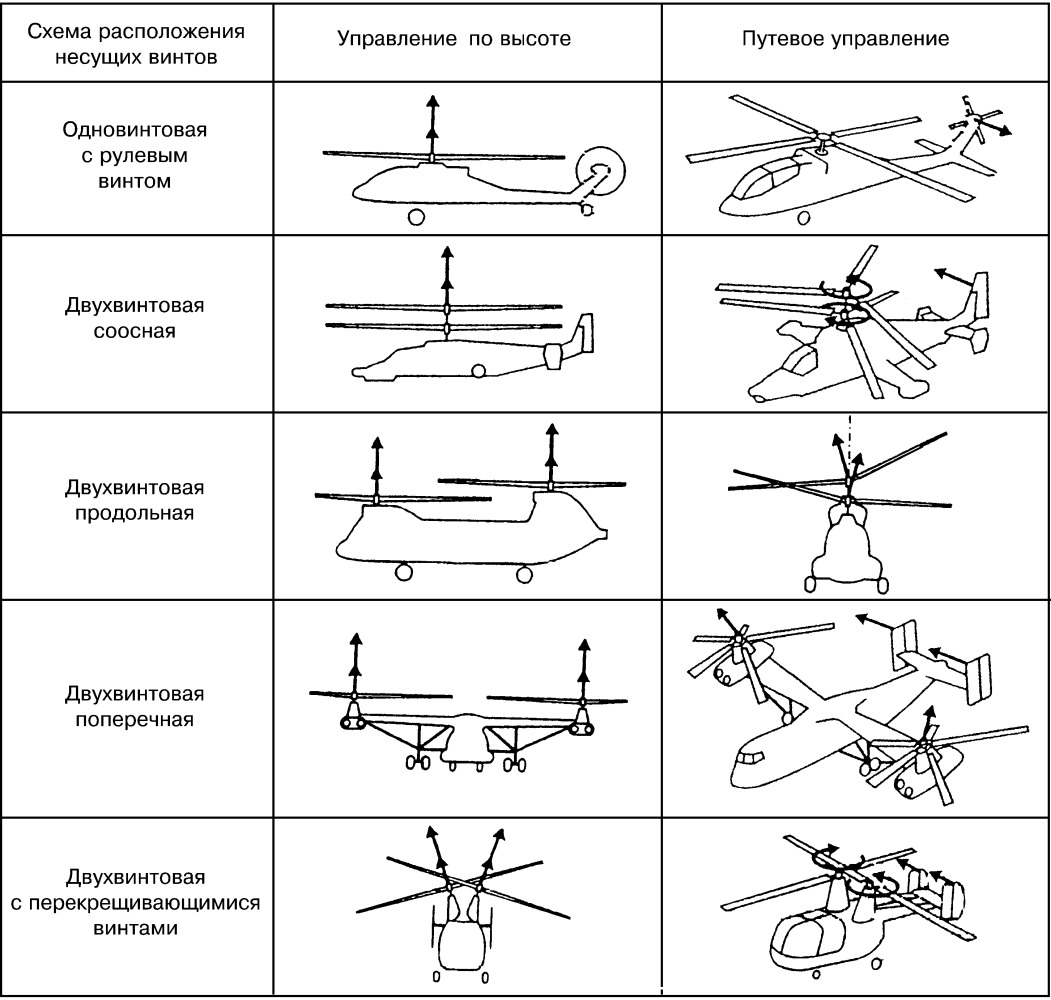 | Схема расположения несущих винтов | Управление по высоте | Путевое управление |
|---|---|---|
| Одновинтовая с рулевым винтом | | |
| Двухвинтовая соосная | | |
| Двухвинтовая продольная | | |
| Двухвинтовая поперечная | | |
| Двухвинтовая с перекрещивающимися винтами | | |